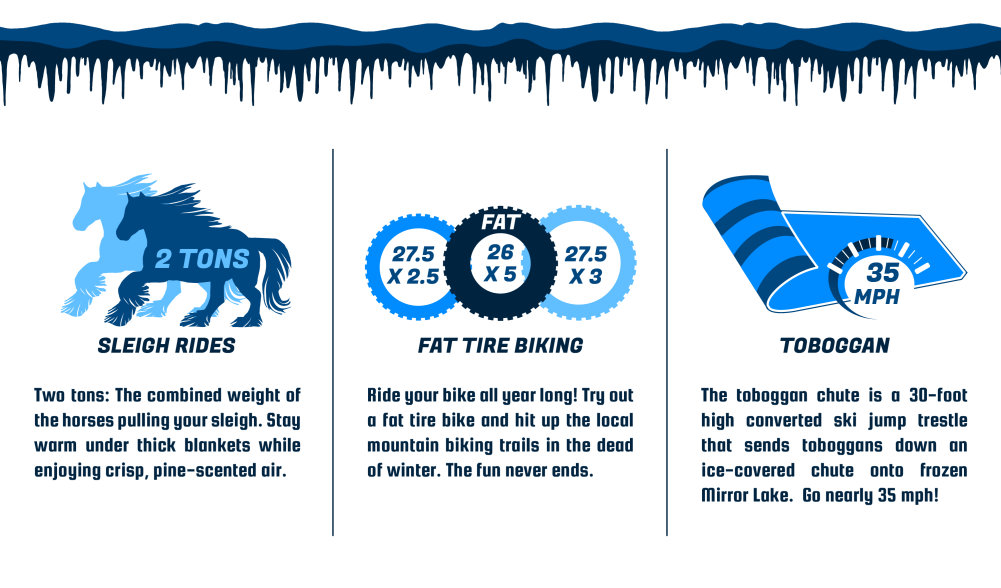 2 TONS

SLEIGH RIDES

Two tons: The combined weight of the horses pulling your sleigh. Stay warm under thick blankets while enjoying crisp, pine-scented air.

27.5 X 2.5

FAT

26 X 5

27.5 X 3

FAT TIRE BIKING

Ride your bike all year long! Try out a fat tire bike and hit up the local mountain biking trails in the dead of winter. The fun never ends.

35 MPH

TOBOGGAN

The toboggan chute is a 30-foot high converted ski jump trestle that sends toboggans down an ice-covered chute onto frozen Mirror Lake. Go nearly 35 mph!